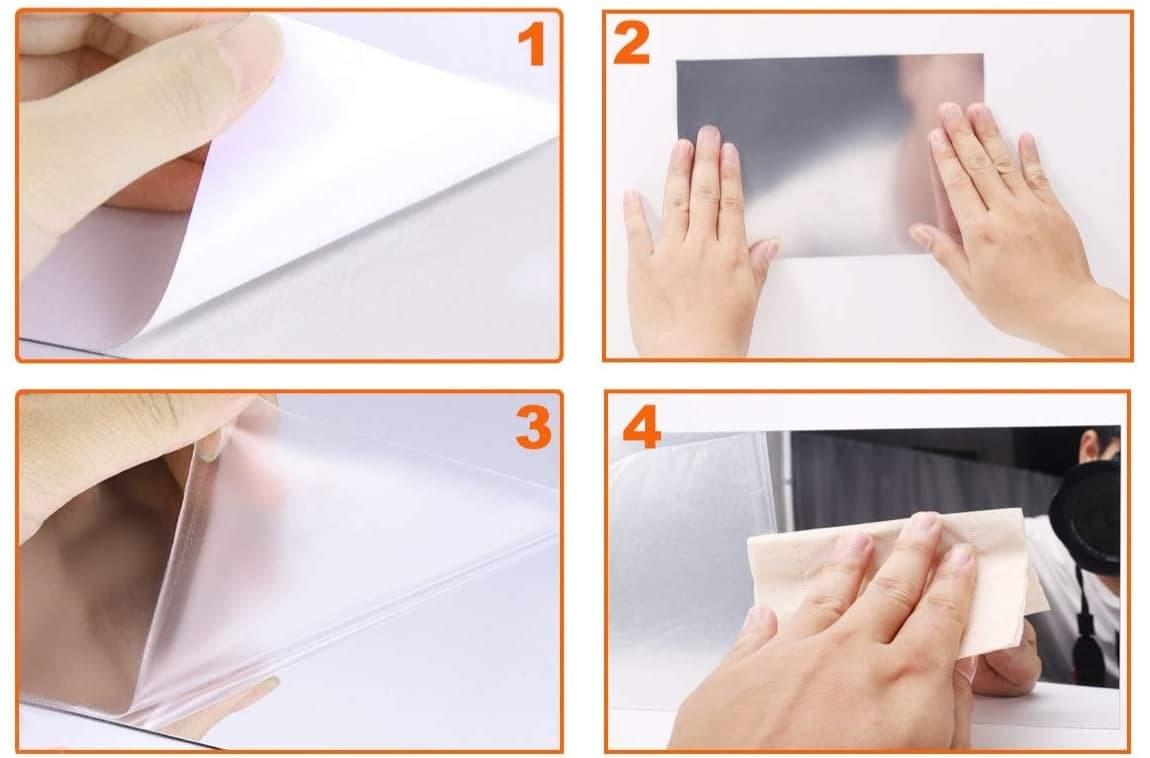 1

2

3

4