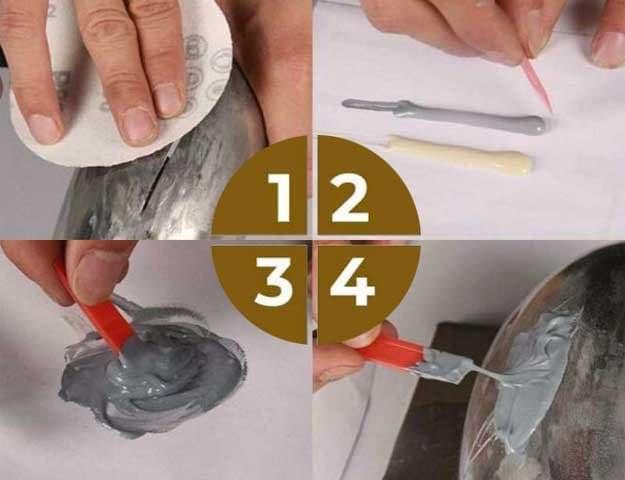 1 2
3 4